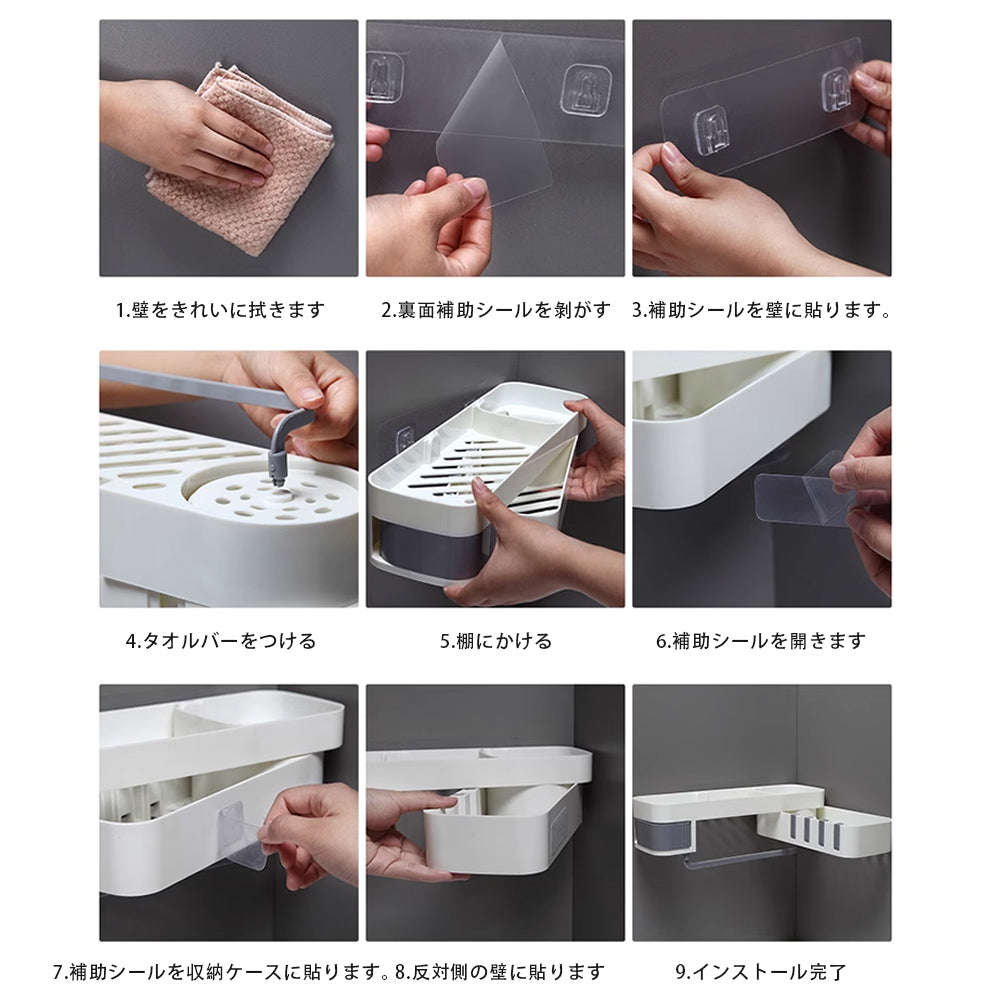 1.壁をきれいに拭きます

2.裏面補助シールを剥がす

3.補助シールを壁に貼ります。

4.タオルバーをつける

5.棚にかける

6.補助シールを開きます

7.補助シールを収納ケースに貼ります。

8.反対側の壁に貼ります

9.インストール完了